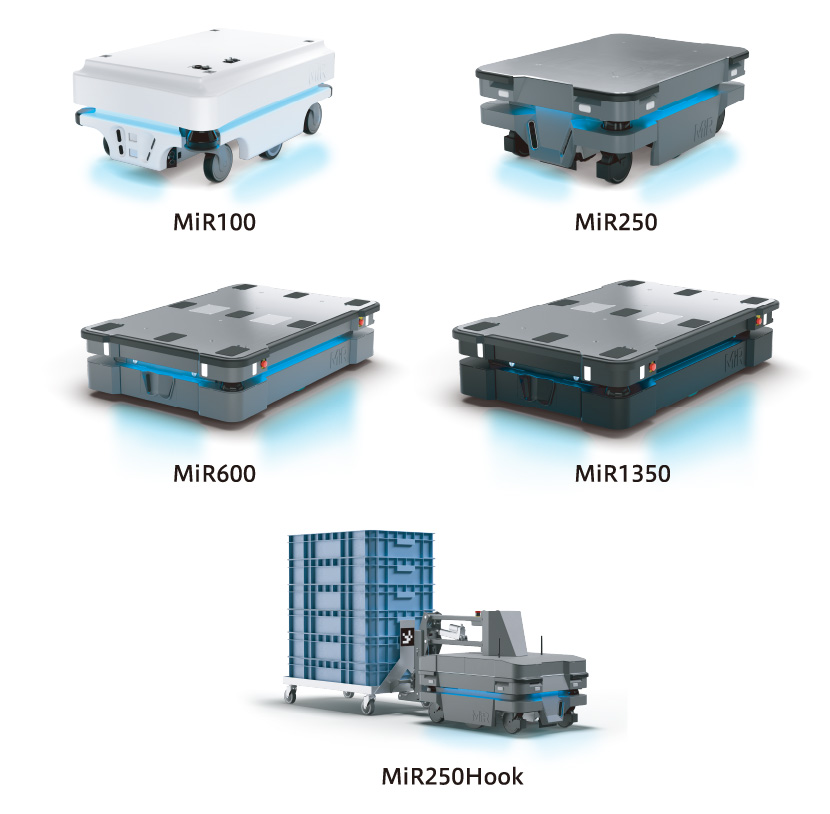 MiR100

MiR250

MiR600

MiR1350

MiR250Hook